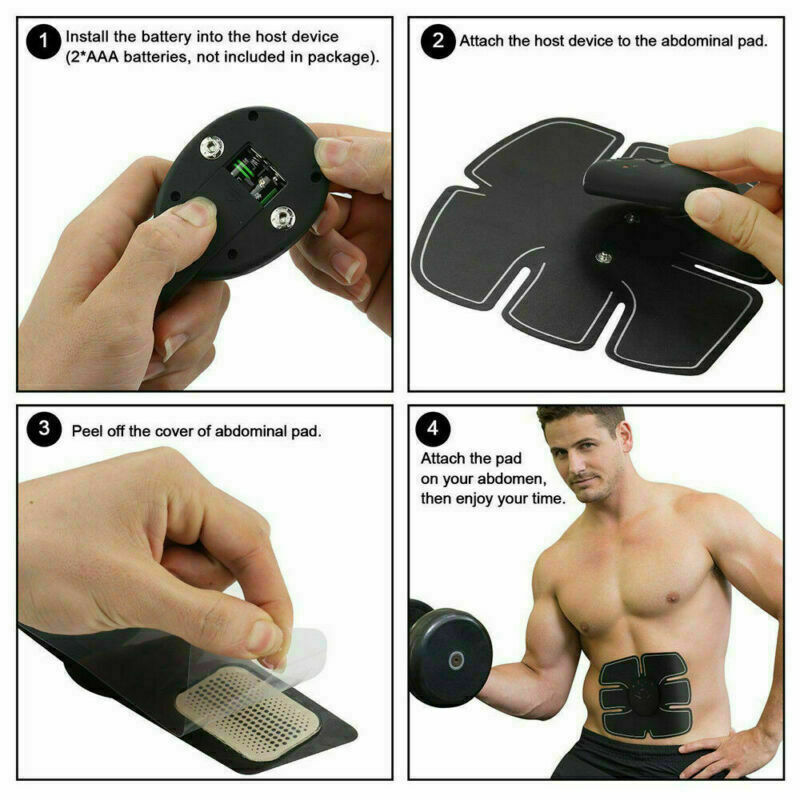 1 Install the battery into the host device (2*AAA batteries, not included in package).

2 Attach the host device to the abdominal pad.

3 Peel off the cover of abdominal pad.

4 Attach the pad on your abdomen, then enjoy your time.